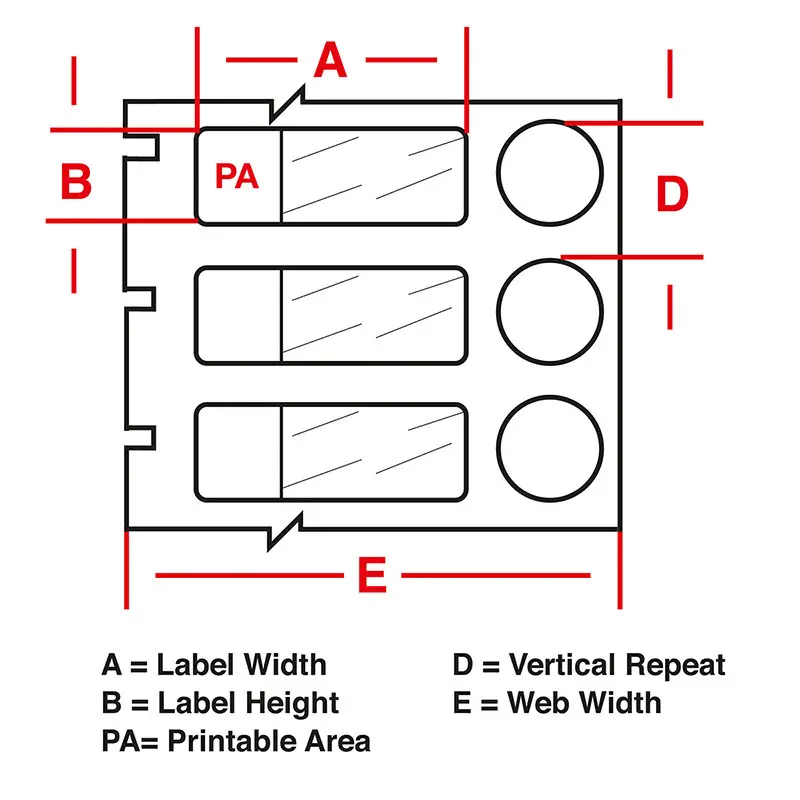 A

B

PA

D

E

A = Label Width
B = Label Height
PA= Printable Area

D = Vertical Repeat
E = Web Width